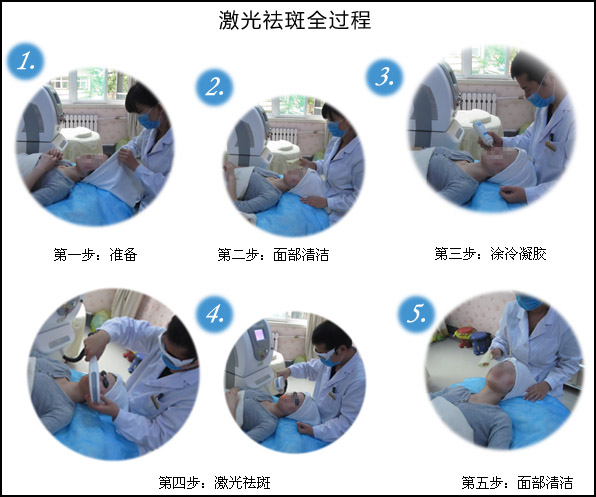 激光祛斑全过程

1.

2.

3.

第一步：准备

第二步：面部清洁

第三步：涂冷凝胶

4.

5.

第四步：激光祛斑

第五步：面部清洁